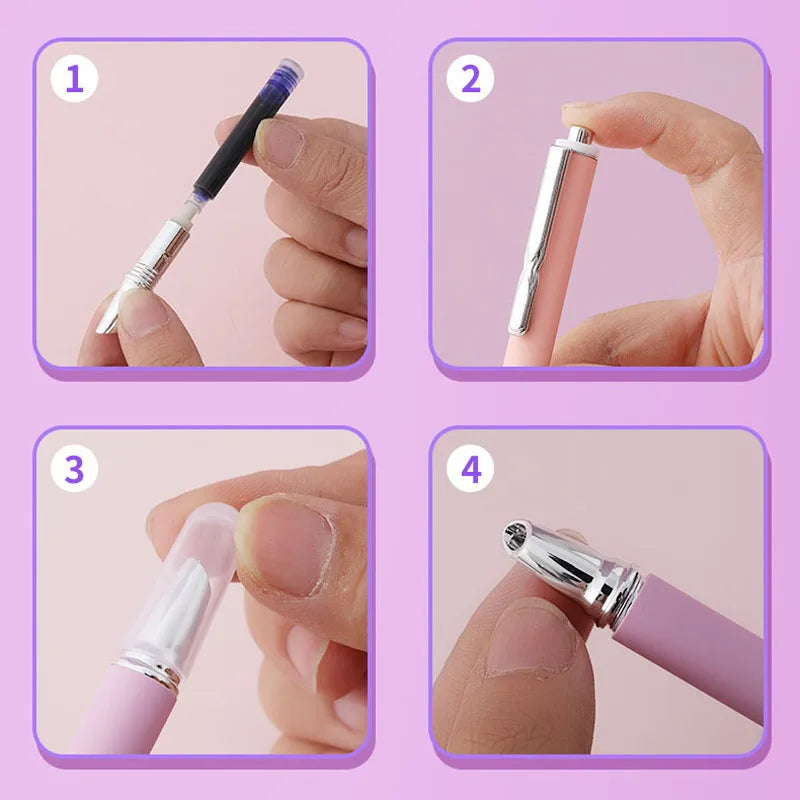 1
2
3
4