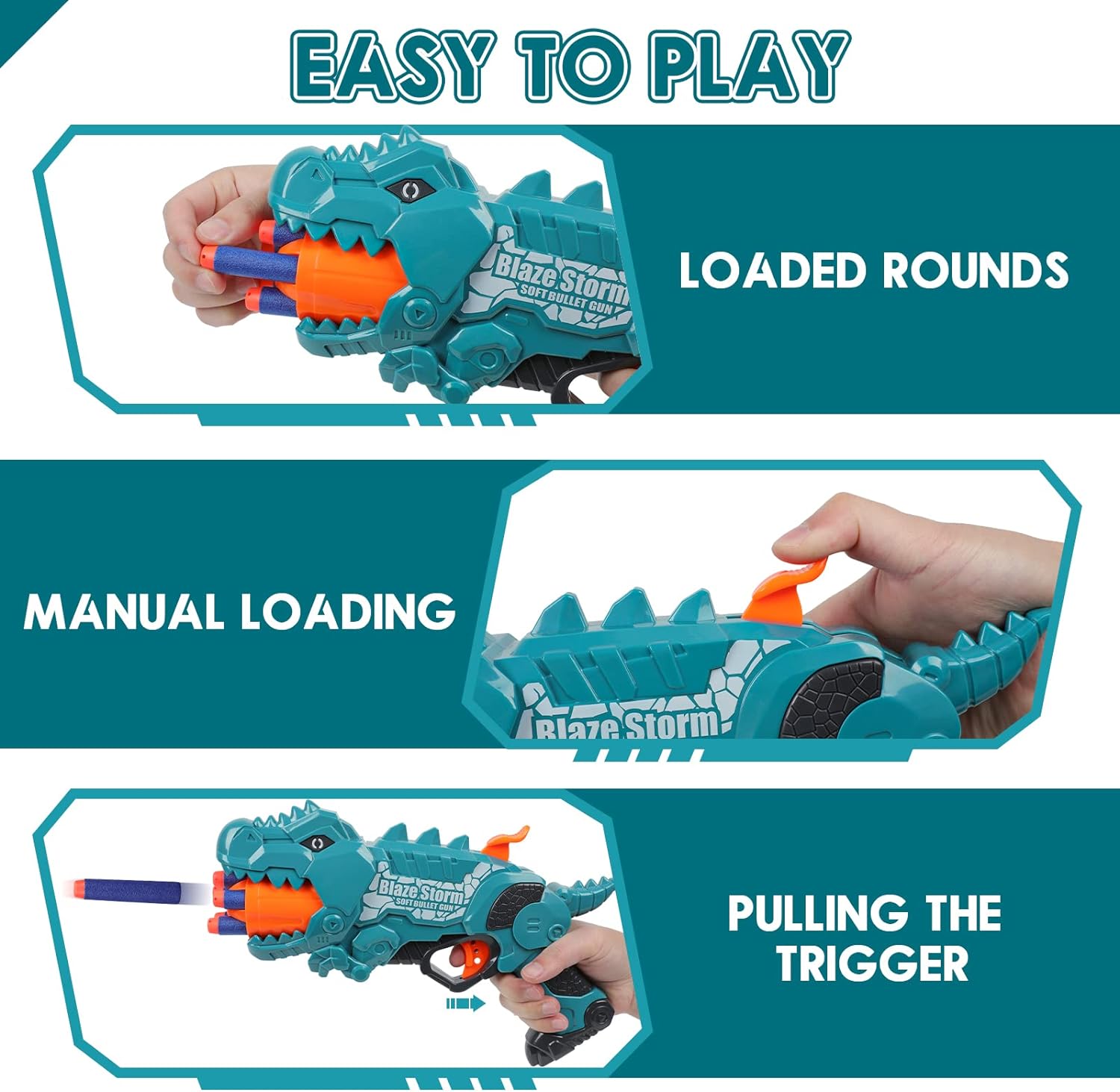 EASY TO PLAY

Blaze Storm
SOFT BULLET GUN

LOADED ROUNDS

MANUAL LOADING

Blaze Storm

Blaze Storm
SOFT BULLET GUN

PULLING THE TRIGGER