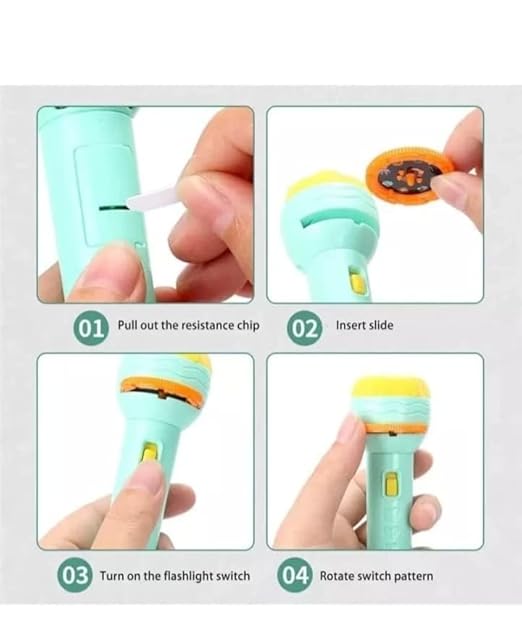 01 Pull out the resistance chip

02 Insert slide

03 Turn on the flashlight switch

04 Rotate switch pattern